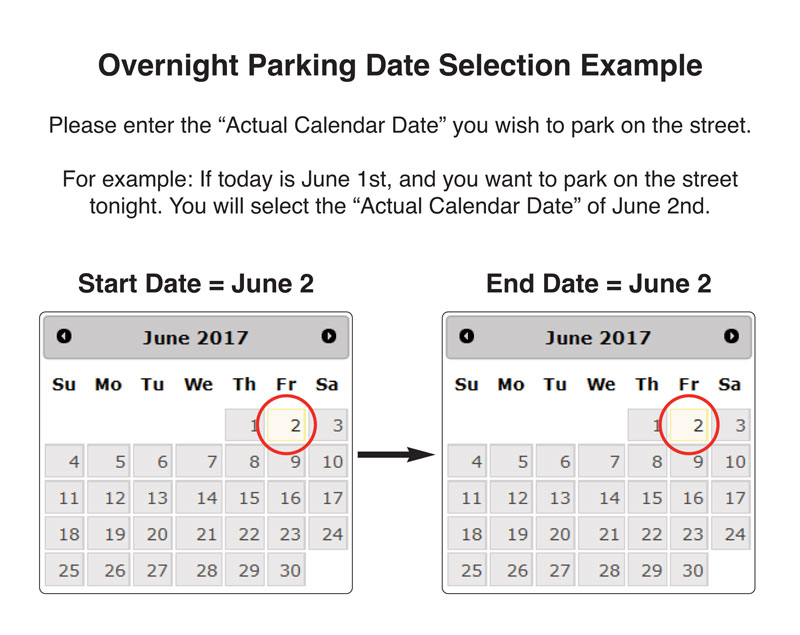 Overnight Parking Date Selection Example

Please enter the “Actual Calendar Date” you wish to park on the street.

For example: If today is June 1st, and you want to park on the street tonight. You will select the “Actual Calendar Date” of June 2nd.

Start Date = June 2

June 2017

| Su | Mo | Tu | We | Th | Fr | Sa |
|---|---|---|---|---|---|---|
| | | | | 1 | 2 | 3 |
| 4 | 5 | 6 | 7 | 8 | 9 | 10 |
| 11 | 12 | 13 | 14 | 15 | 16 | 17 |
| 18 | 19 | 20 | 21 | 22 | 23 | 24 |
| 25 | 26 | 27 | 28 | 29 | 30 | |

End Date = June 2

June 2017

| Su | Mo | Tu | We | Th | Fr | Sa |
|---|---|---|---|---|---|---|
| | | | | 1 | 2 | 3 |
| 4 | 5 | 6 | 7 | 8 | 9 | 10 |
| 11 | 12 | 13 | 14 | 15 | 16 | 17 |
| 18 | 19 | 20 | 21 | 22 | 23 | 24 |
| 25 | 26 | 27 | 28 | 29 | 30 | |